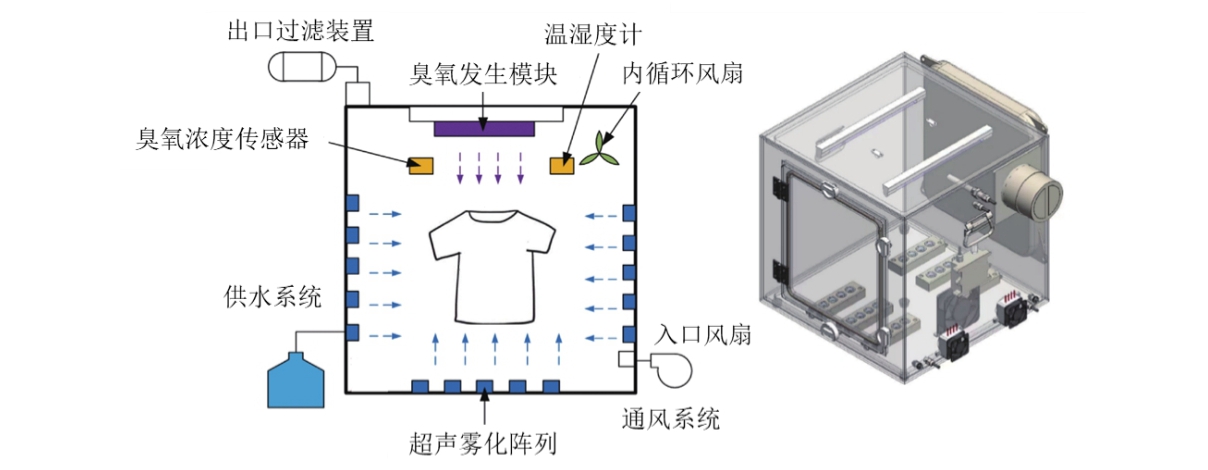 出口过滤装置
温湿度计
臭氧发生模块
内循环风扇
臭氧浓度传感器
供水系统
入口风扇
通风系统
超声雾化阵列